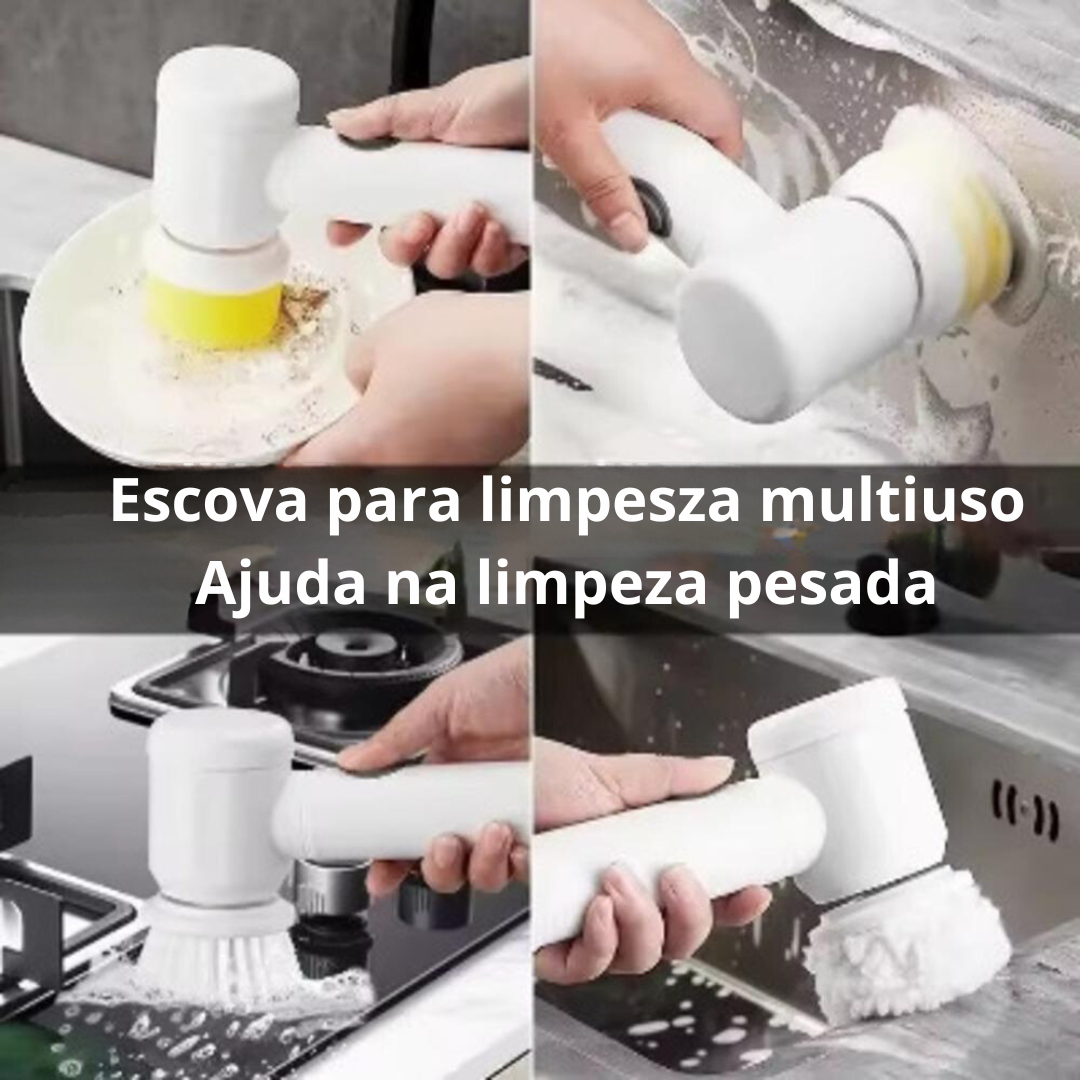 Escova para limpesza multiuso
Ajuda na limpeza pesada