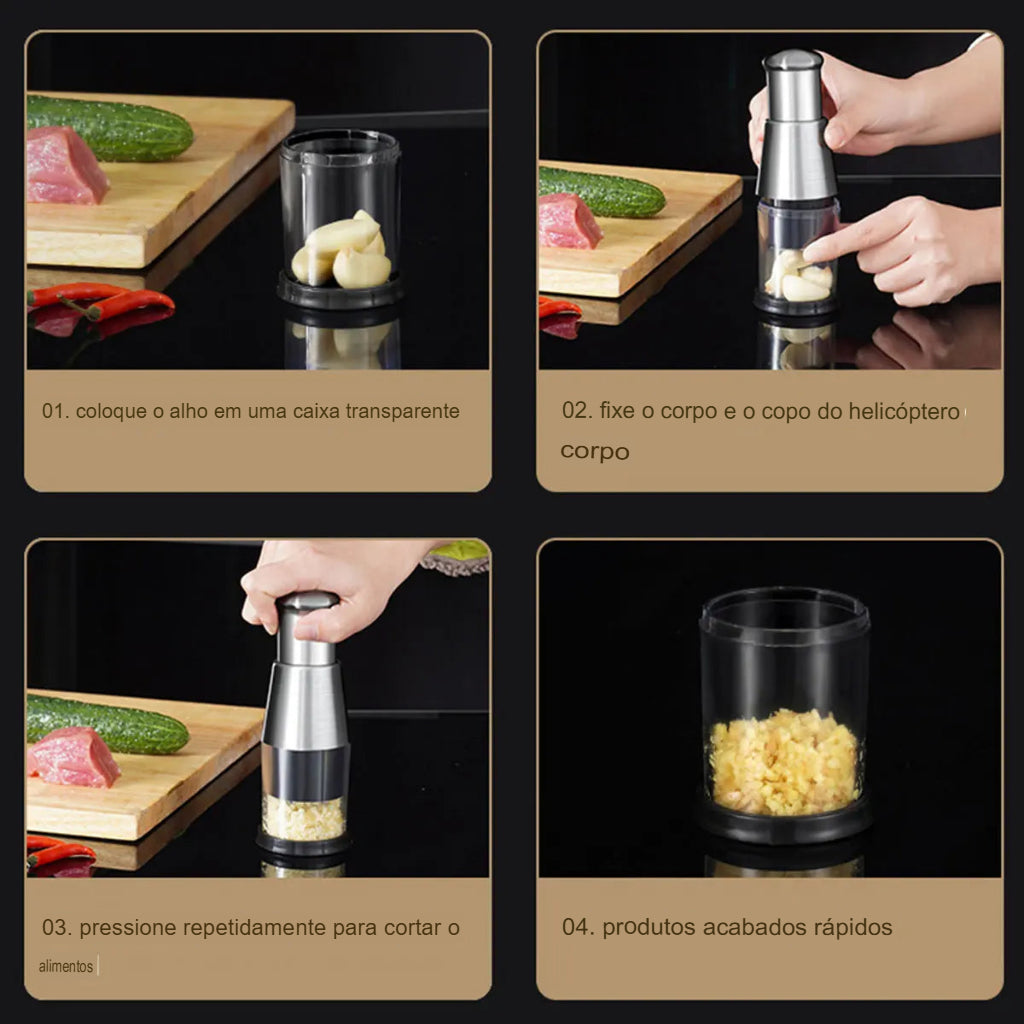 01. coloque o alho em uma caixa transparente

02. fixe o corpo e o copo do helicóptero corpo

03. pressione repetidamente para cortar o alimentos

04. produtos acabados rápidos